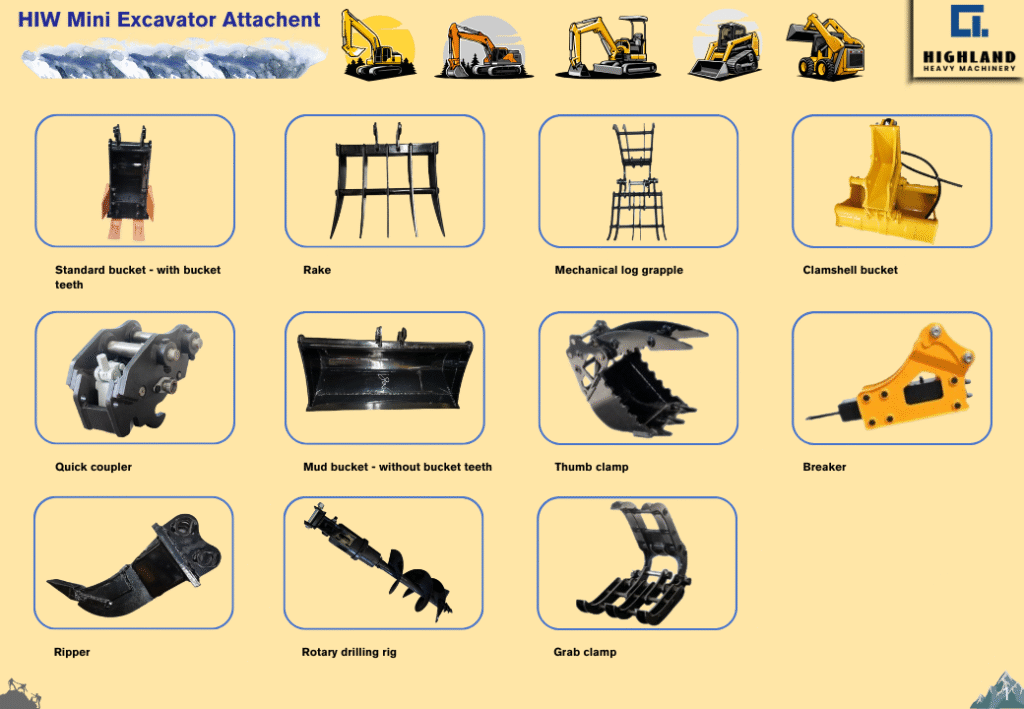 HIW Mini Excavator Attachent

HIGHLAND
HEAVY MACHINERY

Standard bucket - with bucket teeth

Rake

Mechanical log grapple

Clamshell bucket

Quick coupler

Mud bucket - without bucket teeth

Thumb clamp

Breaker

Ripper

Rotary drilling rig

Grab clamp